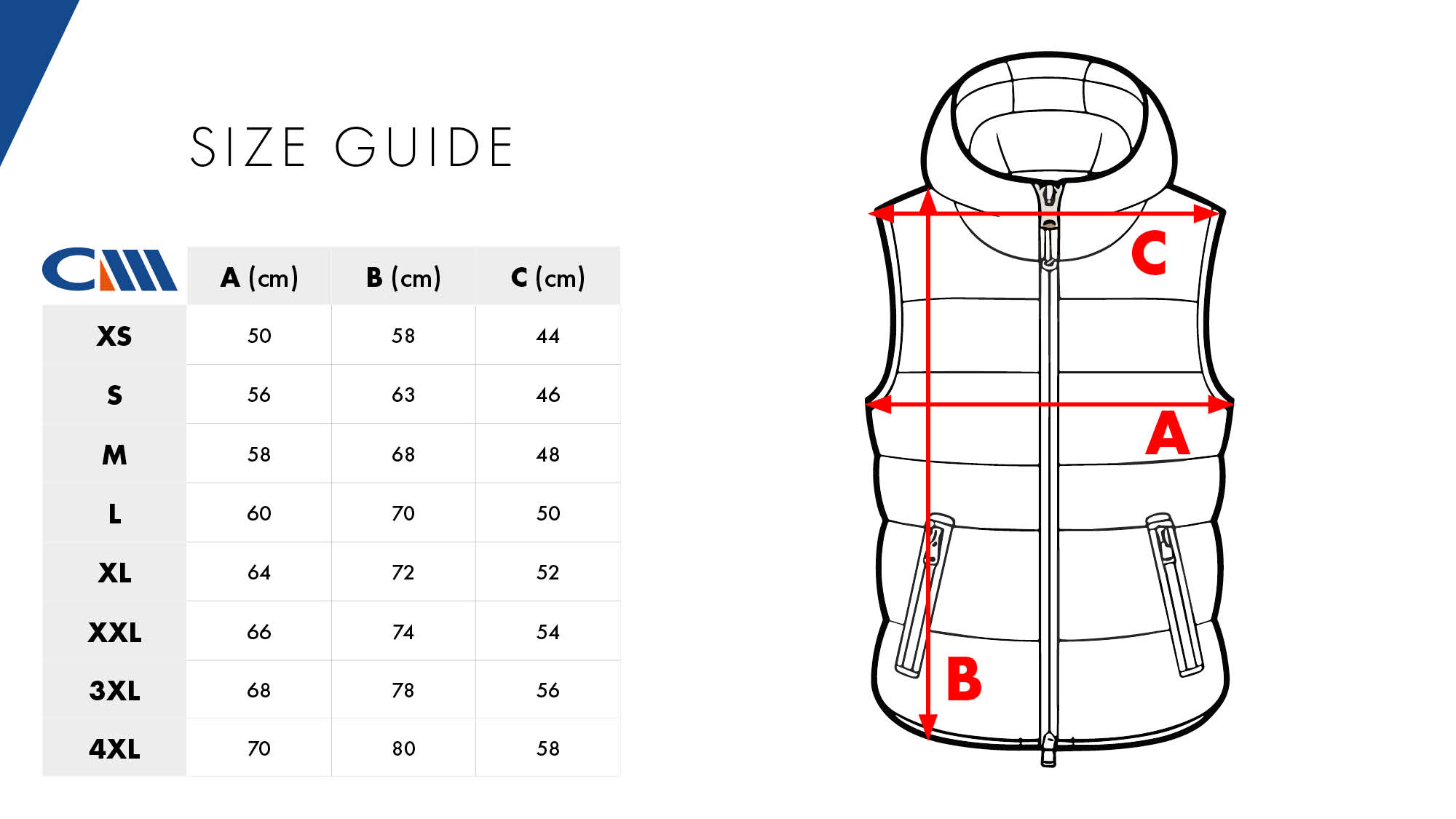 SIZE GUIDE

| CM | A (cm) | B (cm) | C (cm) |
|---|---|---|---|
| XS | 50 | 58 | 44 |
| S | 56 | 63 | 46 |
| M | 58 | 68 | 48 |
| L | 60 | 70 | 50 |
| XL | 64 | 72 | 52 |
| XXL | 66 | 74 | 54 |
| 3XL | 68 | 78 | 56 |
| 4XL | 70 | 80 | 58 |

C

A

B